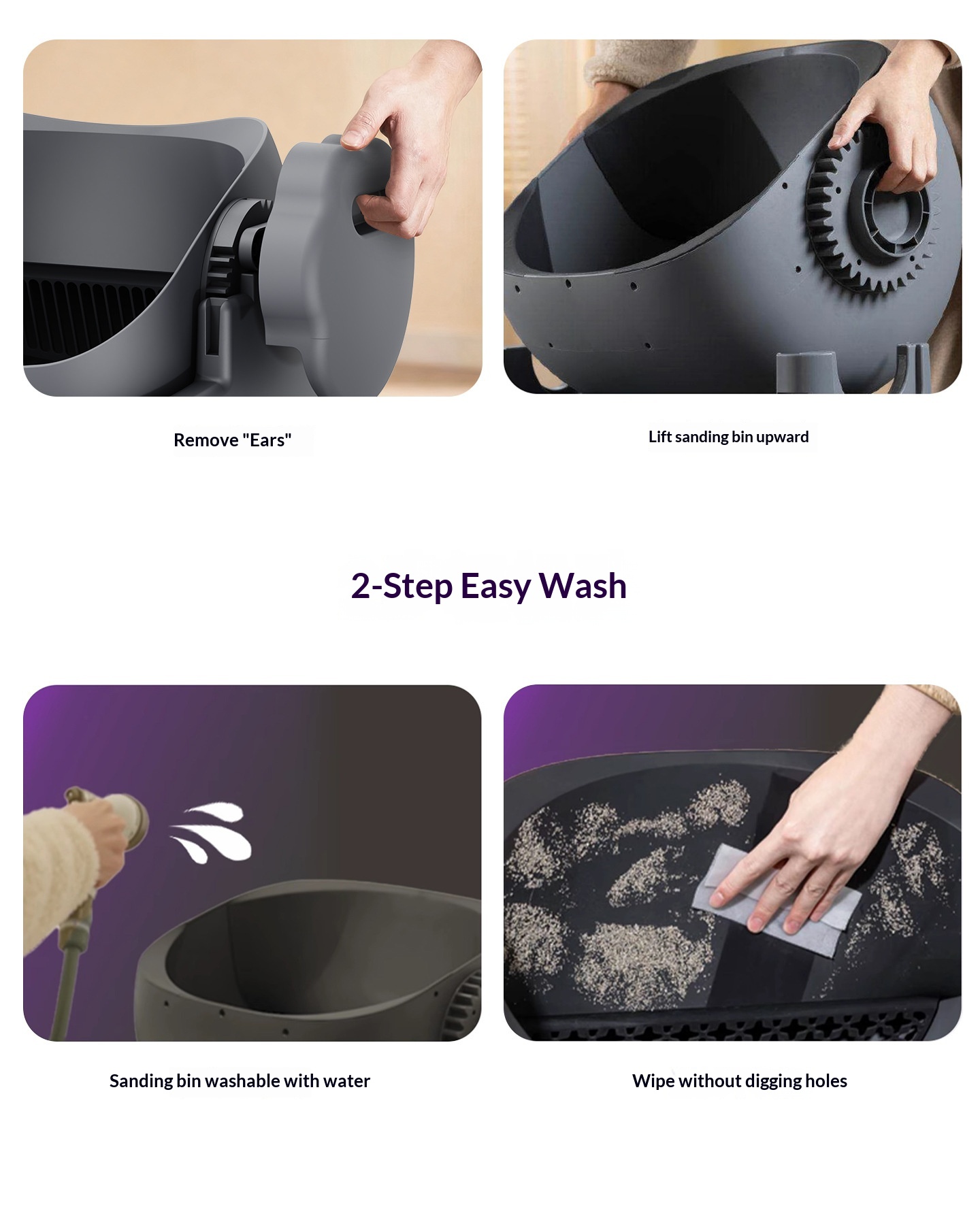 Remove "Ears"

Lift sanding bin upward

2-Step Easy Wash

Sanding bin washable with water

Wipe without digging holes